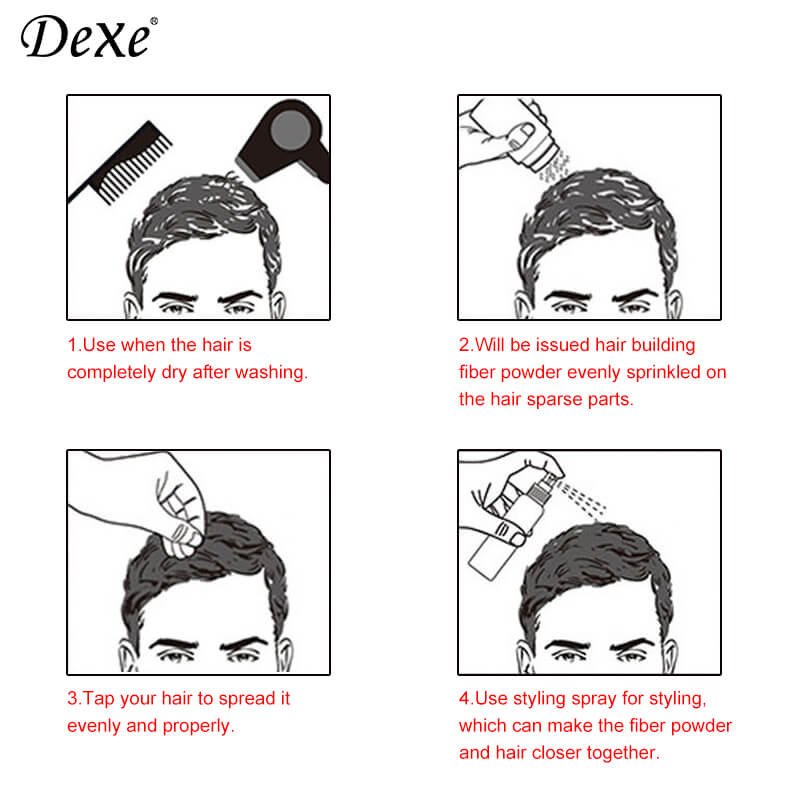 Dexe®

1.Use when the hair is completely dry after washing.

2.Will be issued hair building fiber powder evenly sprinkled on the hair sparse parts.

3.Tap your hair to spread it evenly and properly.

4.Use styling spray for styling, which can make the fiber powder and hair closer together.